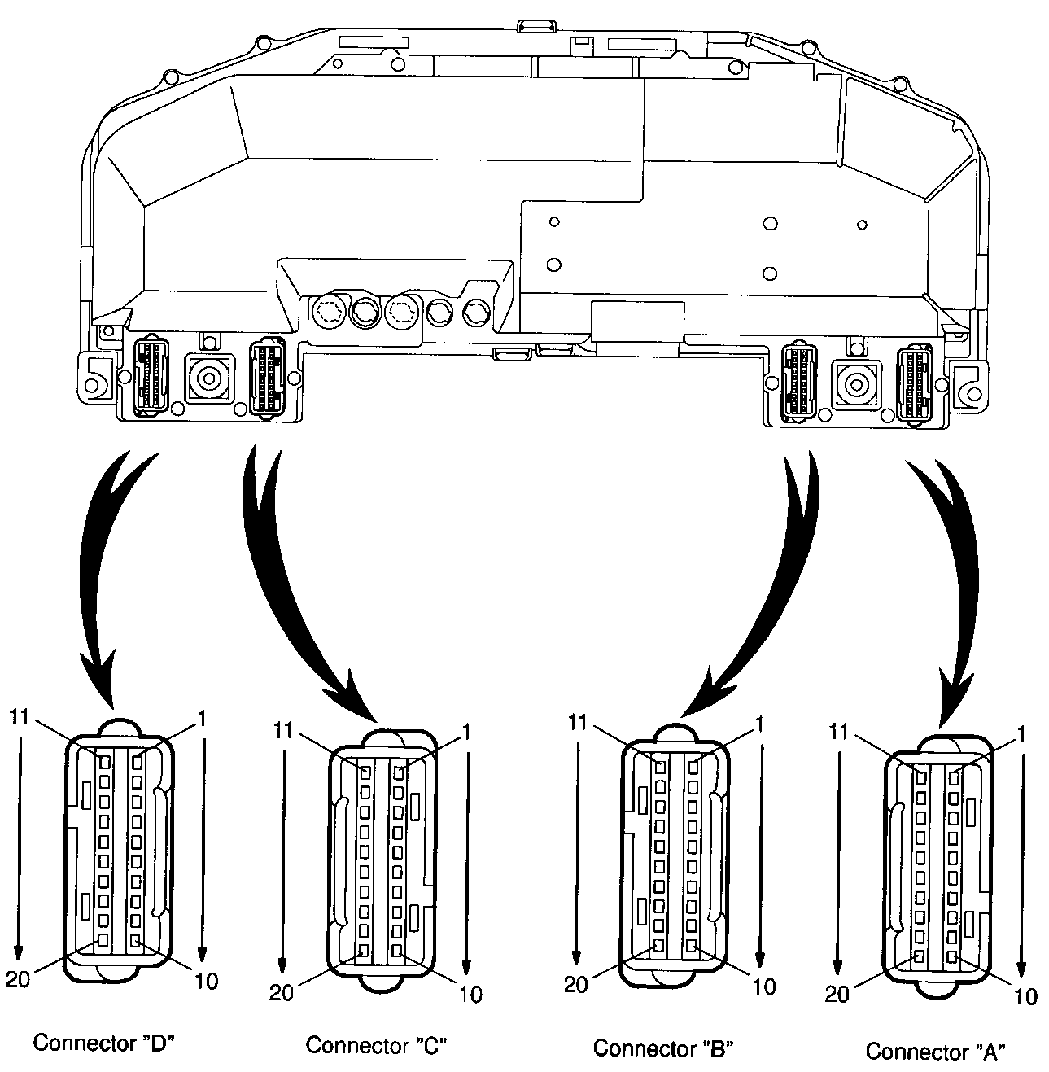 11
1
20
10
Connector "D"

11
1
20
10
Connector "C"

11
1
20
10
Connector "B"

11
1
20
10
Connector "A"